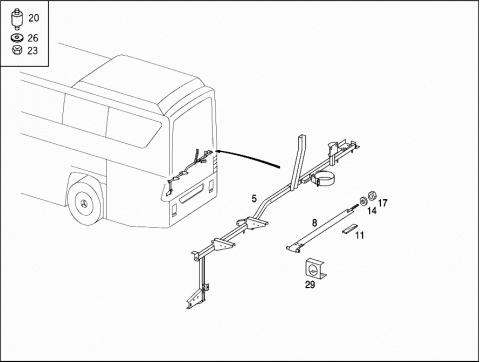 20
26
23
5
17
14
8
11
29