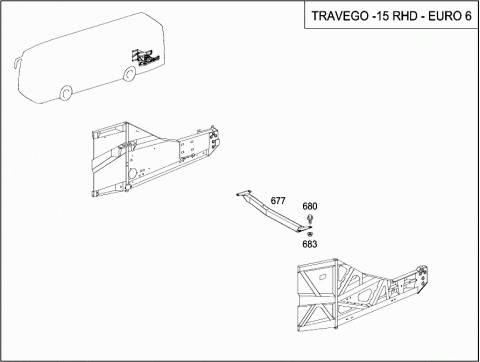 TRAVEGO -15 RHD - EURO 6

677

680

683