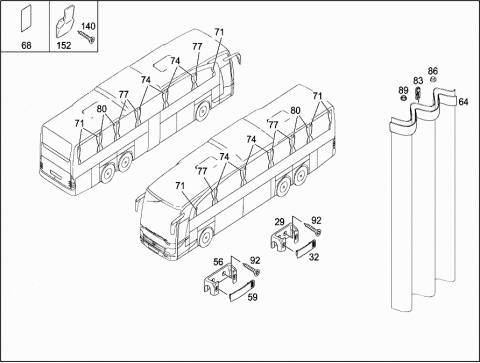 68
140
152
71
77
74
74
77
80
71
71
80
77
74
74
77
71
86
83
89
64
29
92
32
56
92
59