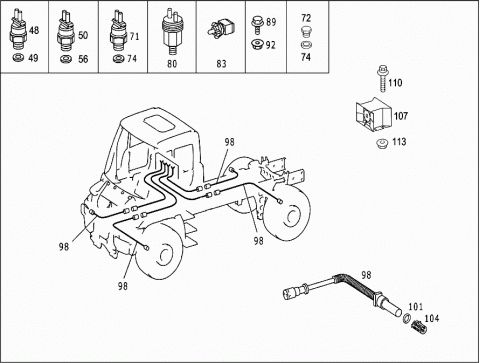 48
49
50
56
71
74
80
83
89
92
72
74
110
107
113
98
98
98
98
98
101
104