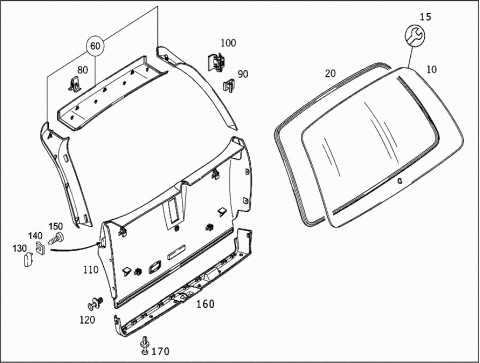 60
80
100
90
15
20
10
150
140
130
110
120
160
170