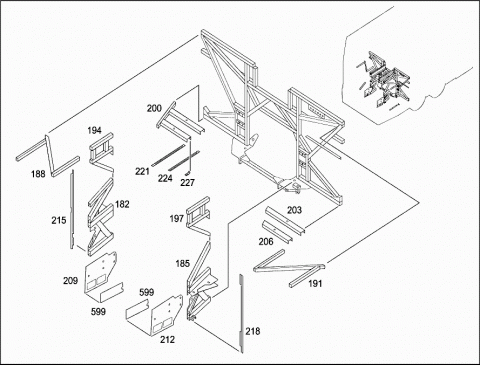 200
194
188
221
224
227
182
215
197
203
206
185
209
191
599
599
212
218