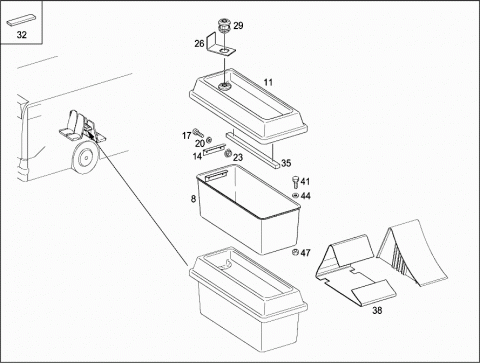 32
29
26
11
17
20
14
23
35
41
44
8
47
38