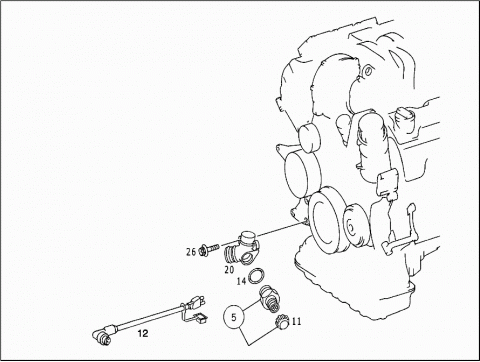 26
20
14
5
11
12