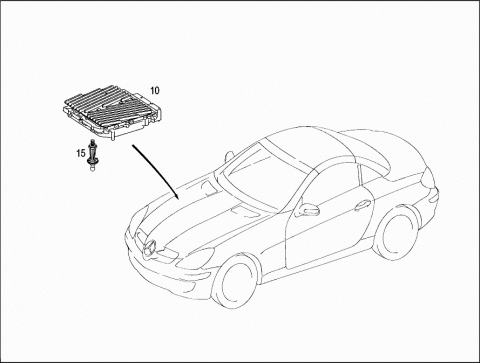 10

15