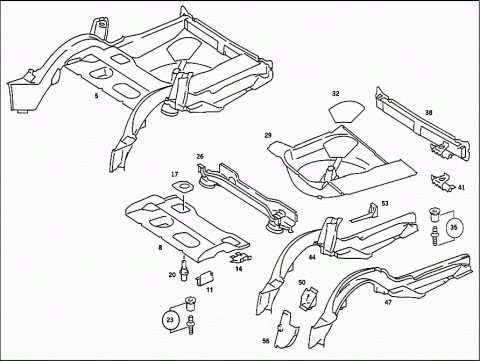 5
32
38
29
26
17
41
53
35
8
44
14
20
11
50
47
23
56