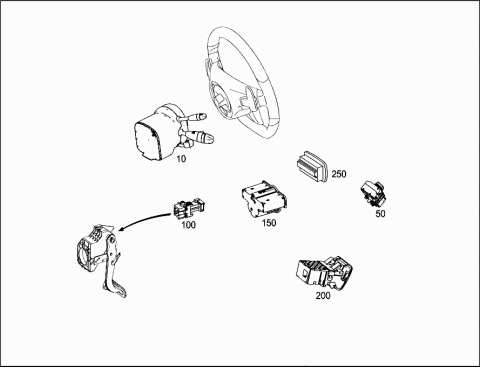 10

250

50

100

150

200