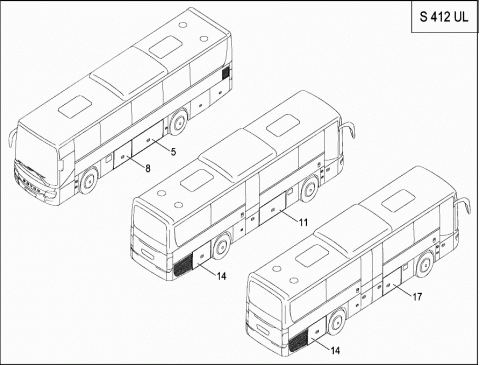 S 412 UL

5

8

11

14

17

14