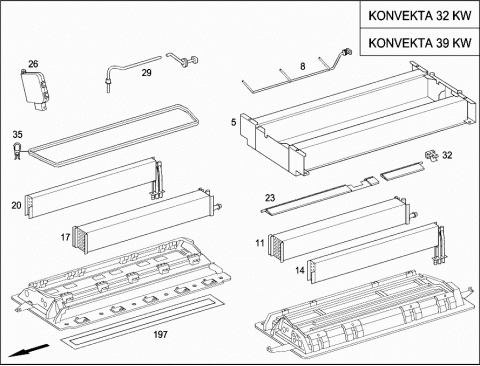 KONVEKTA 32 KW

KONVEKTA 39 KW

26

29

8

5

35

32

20

23

17

11

14

197