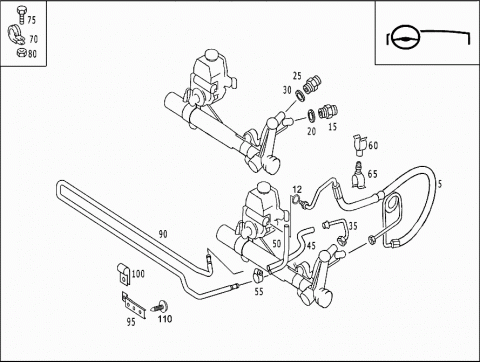 75
70
80
25
30
20
15
60
65
5
12
35
90
50
45
100
55
95
110