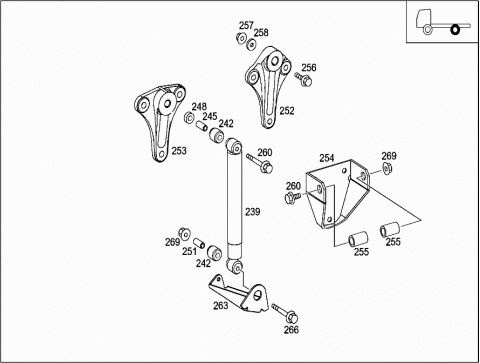 257
258
256
252
248
245
242
253
260
254
269
260
239
269
251
242
255
255
263
266