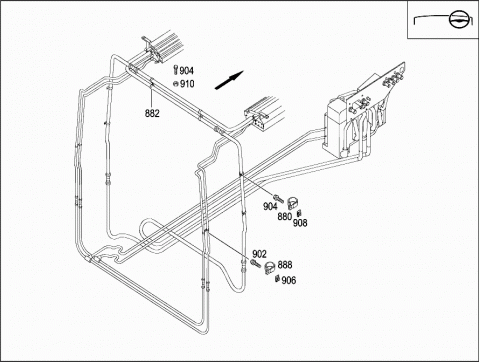 904
910
882
904
880
908
902
888
906