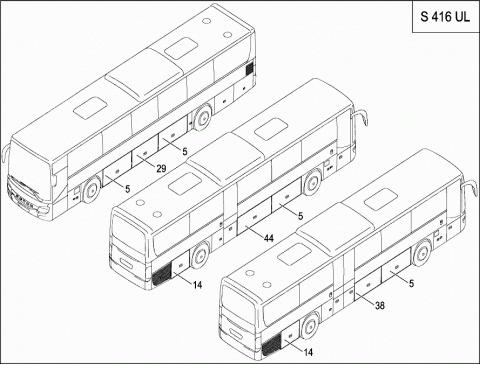 S 416 UL

5
29
5

5
44
14

5
38
14