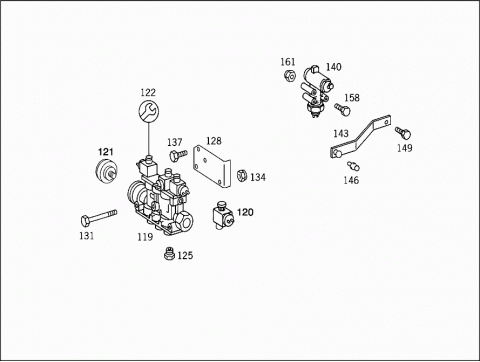 161
140
158
143
149
146
122
137
128
121
134
120
131
119
125