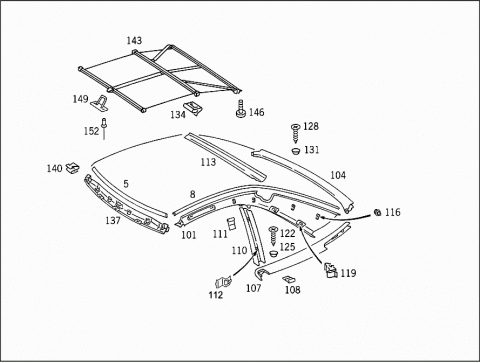 143
149
134
146
152
128
131
140
113
104
5
8
116
137
101
111
122
125
110
119
112
107
108