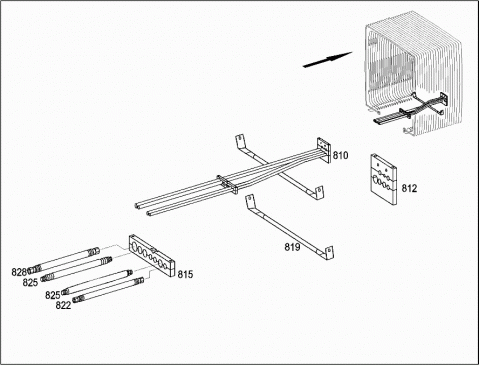 810
812
819
815
828
825
825
822