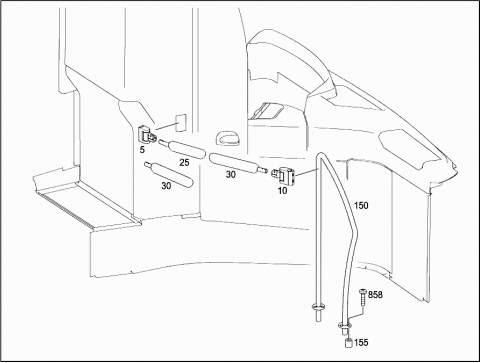 5
25
30
30
10
150
858
155