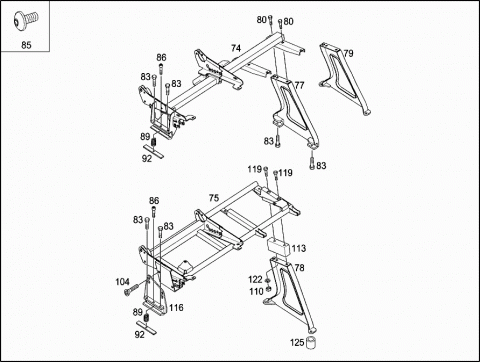 85

80 80
74
79
86
83 83
77
89
92
83
83

119 119
75
86
83 83
113
78
104
122
110
116
89
92
125