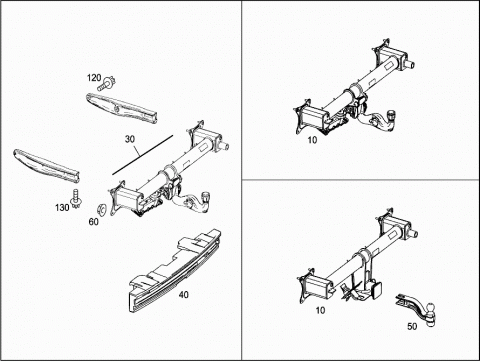 120
30
130
60
40
10
10
50