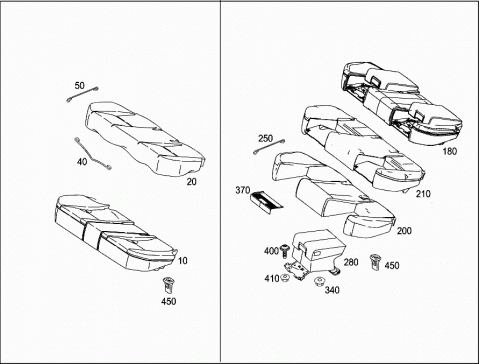 50

40

20

10

450

180

250

210

370

200

400

280

450

410

340