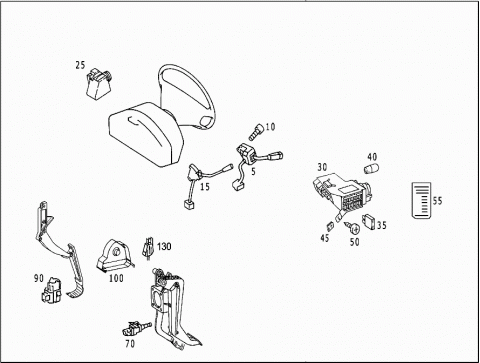 25
10
5
15
40
30
55
35
45
50
130
100
90
70