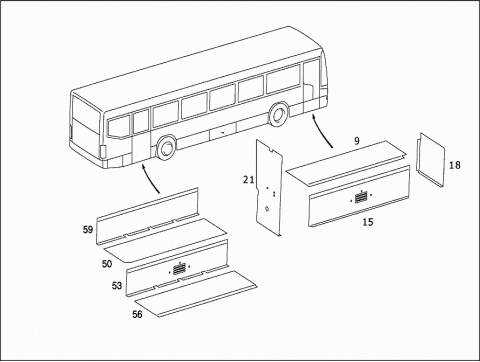 9
18
21
15
59
50
53
56