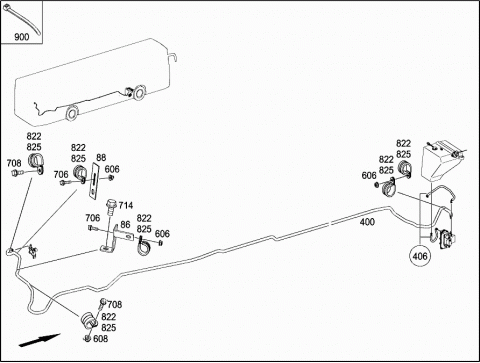 900

822
825
708

822
825
88
706
606

714
706
86
822
825
606

822
825
822
825
606

400

406

708
822
825
608