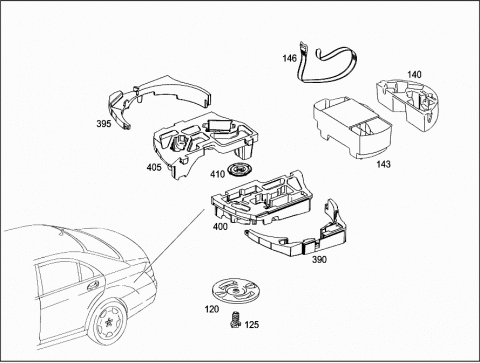 146
140
395
143
405
410
400
390
120
125