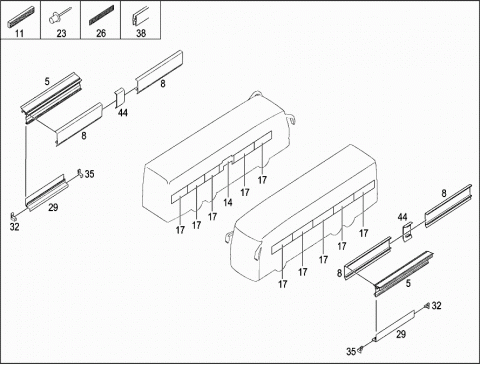 11 23 26 38

5
8
44
8
35
29
32
17
17
17
14
17
17
8
44
17
17
17
17
17
8
5
32
29
35