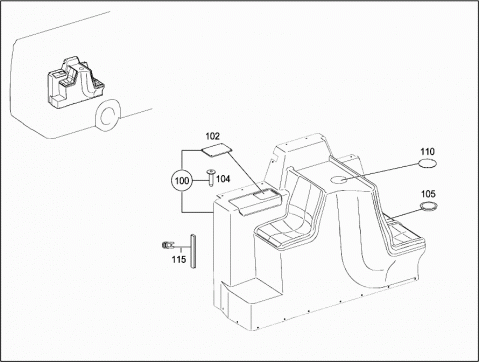 102
110
100
104
105
115