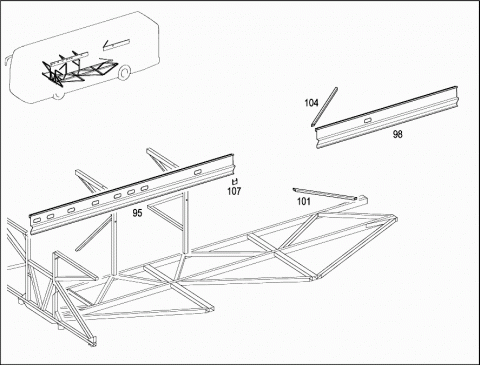 104
98
107
101
95