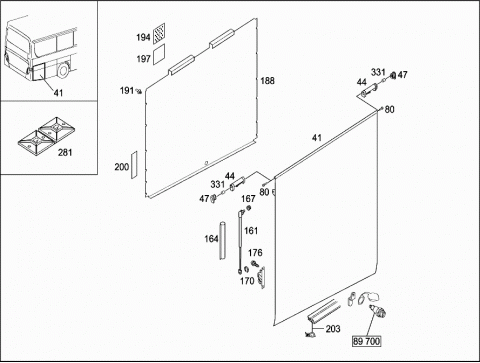 41

281

194

197

191

188

200

331

44

47

80

41

44

331

47

80

167

164

161

176

170

203

89 700