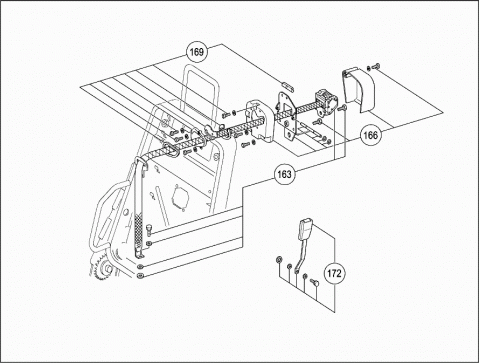 169
166
163
172