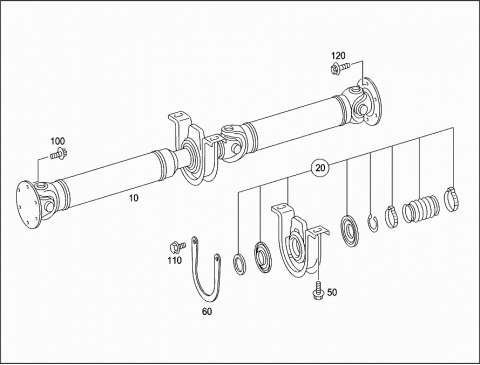 120

100

20

10

110

50

60