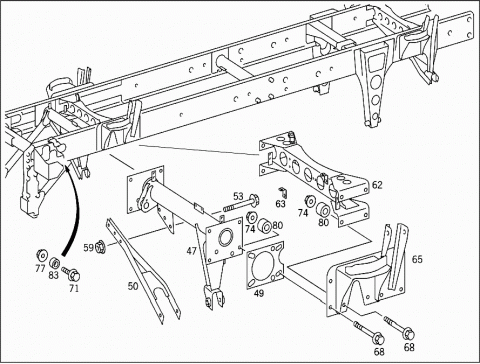 62
53
63
74
80
74
80
59
47
65
77
83
71
50
49
68
68