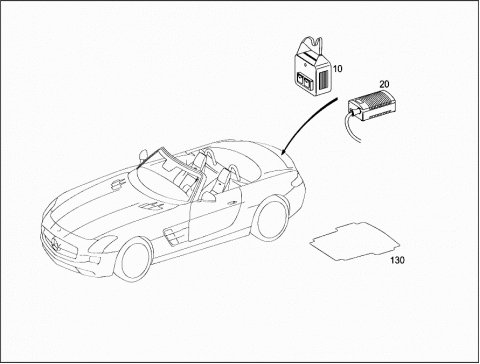 10

20

130