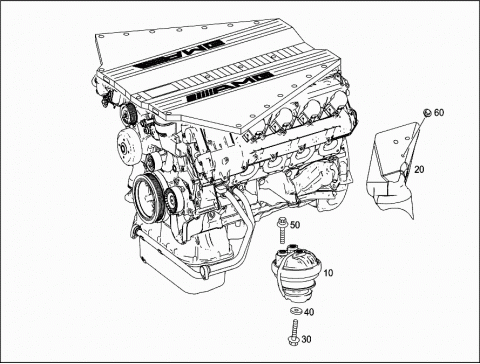 AMG
AMG
60
20
50
10
40
30