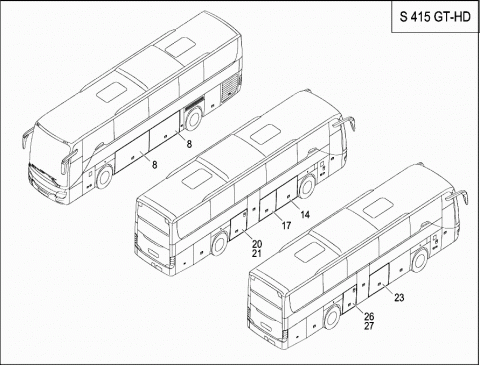 S 415 GT-HD

8

8

14

17

20
21

23

26
27