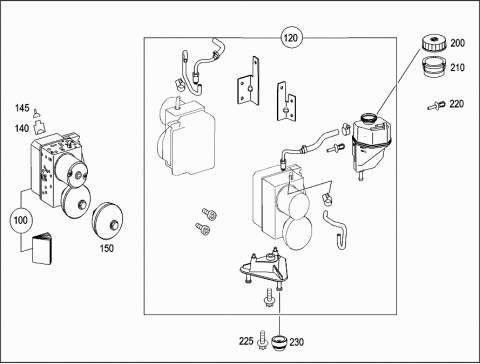 120
200
210
220
145
140
100
150
225
230