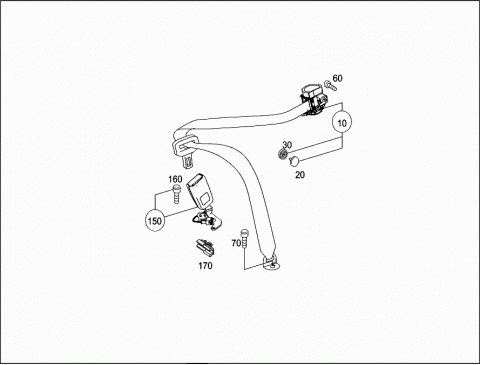 60
10
30
20
160
150
70
170