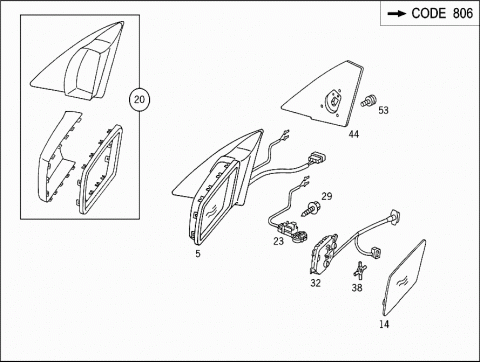 → CODE 806

20

53

44

29

23

5

32

38

14