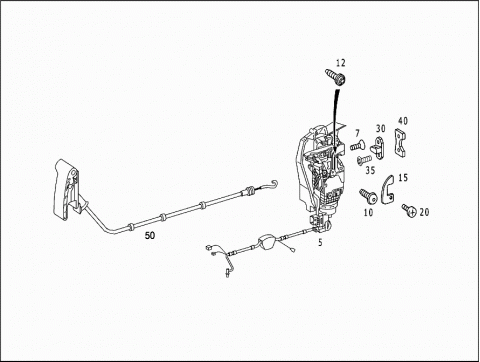 12
7
30
40
35
15
10
20
50
5