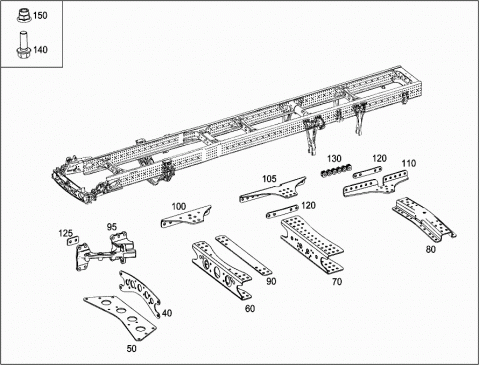 150
140
130
120
110
105
100
120
125
95
80
90
70
60
40
50