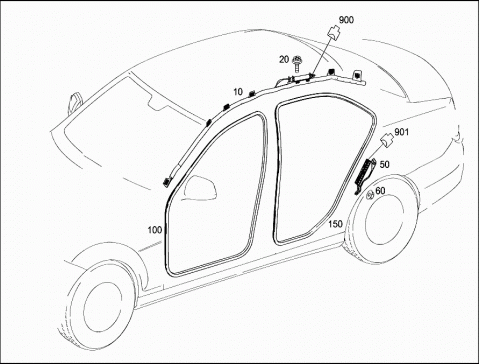 900
20
10
901
50
60
100
150