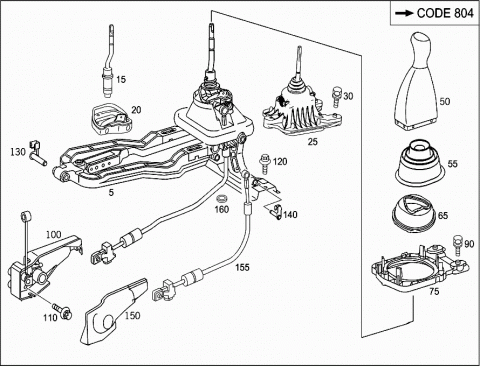 → CODE 804

15
20
30
50
25
130
120
55
5
160
140
65
100
90
155
75
110
150