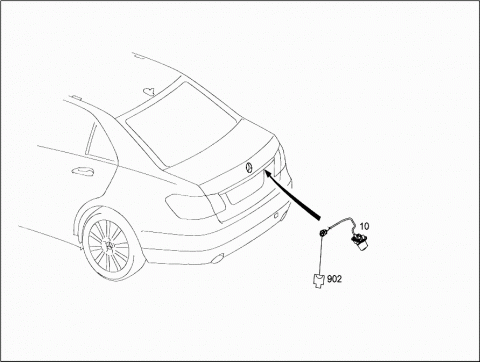 10
902