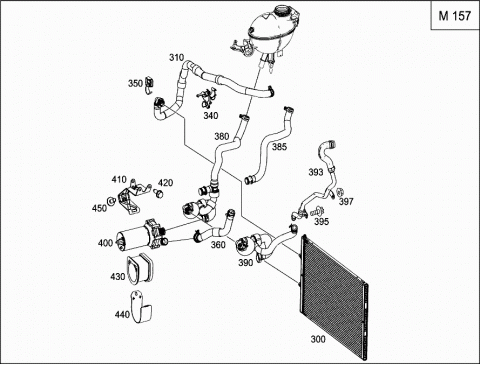 M 157

310
350
340
380
385
393
410
420
450
397
395
400
360
390
430
440
300