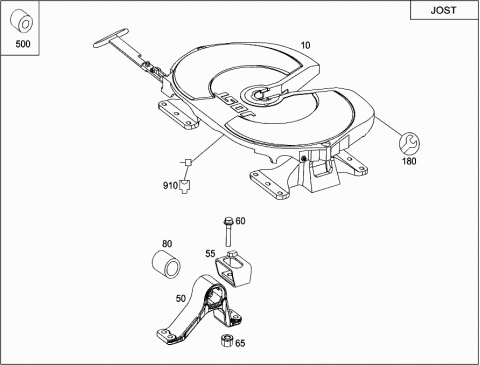 500

JOST

10

JOST

180

910

60

80

55

50

65