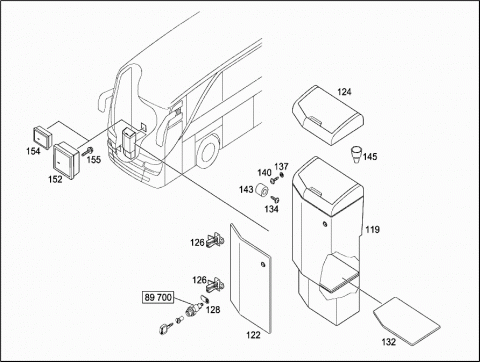 124
154
155
152
145
140
137
143
134
119
126
126
89 700
128
122
132