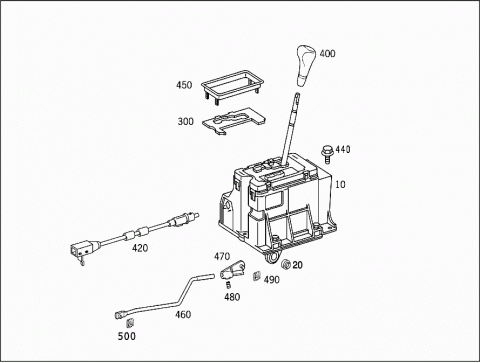 400
450
300
440
10
420
470
20
490
480
460
500